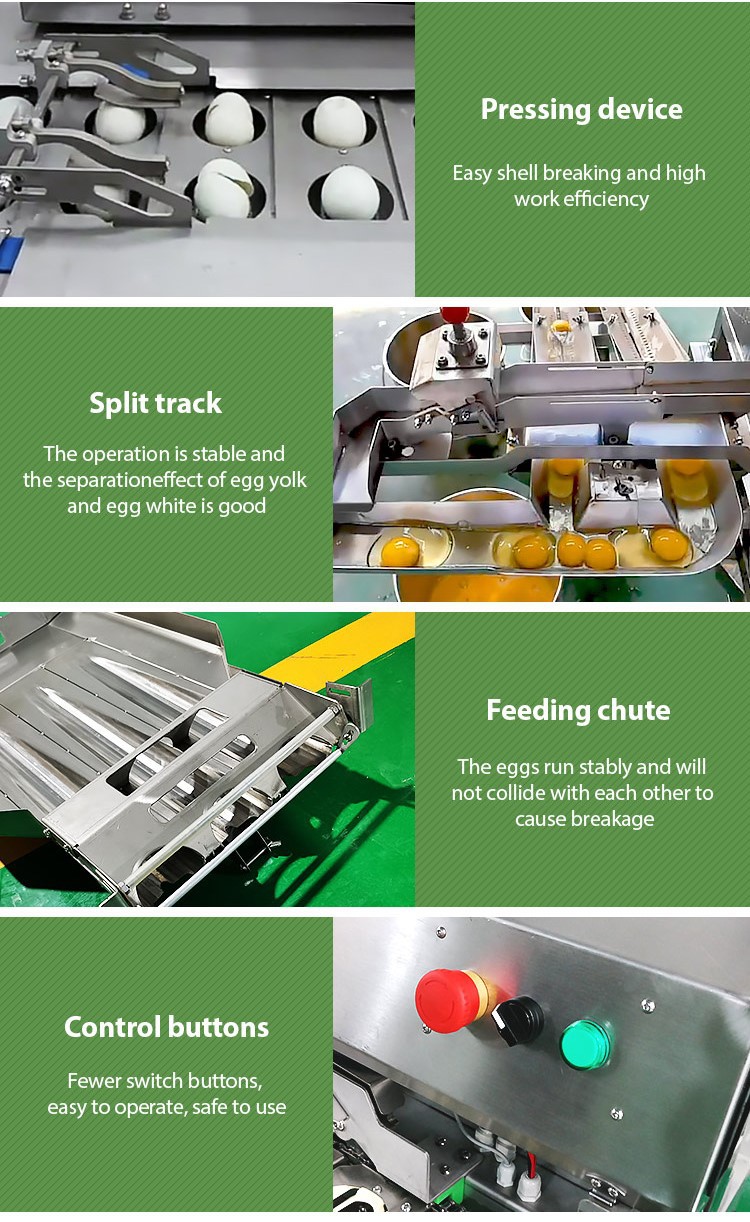 Pressing device

Easy shell breaking and high work efficiency

Split track

The operation is stable and the separationeffect of egg yolk and egg white is good

Feeding chute

The eggs run stably and will not collide with each other to cause breakage

Control buttons

Fewer switch buttons, easy to operate, safe to use